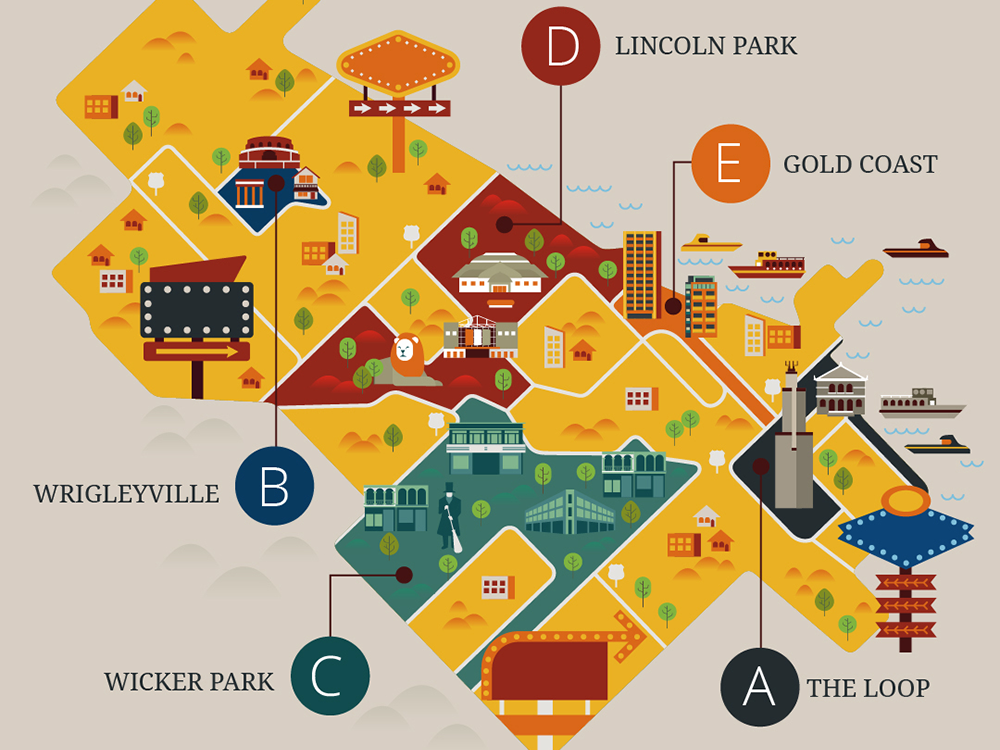 D LINCOLN PARK

E GOLD COAST

WRIGLEYVILLE B

WICKER PARK C

A THE LOOP