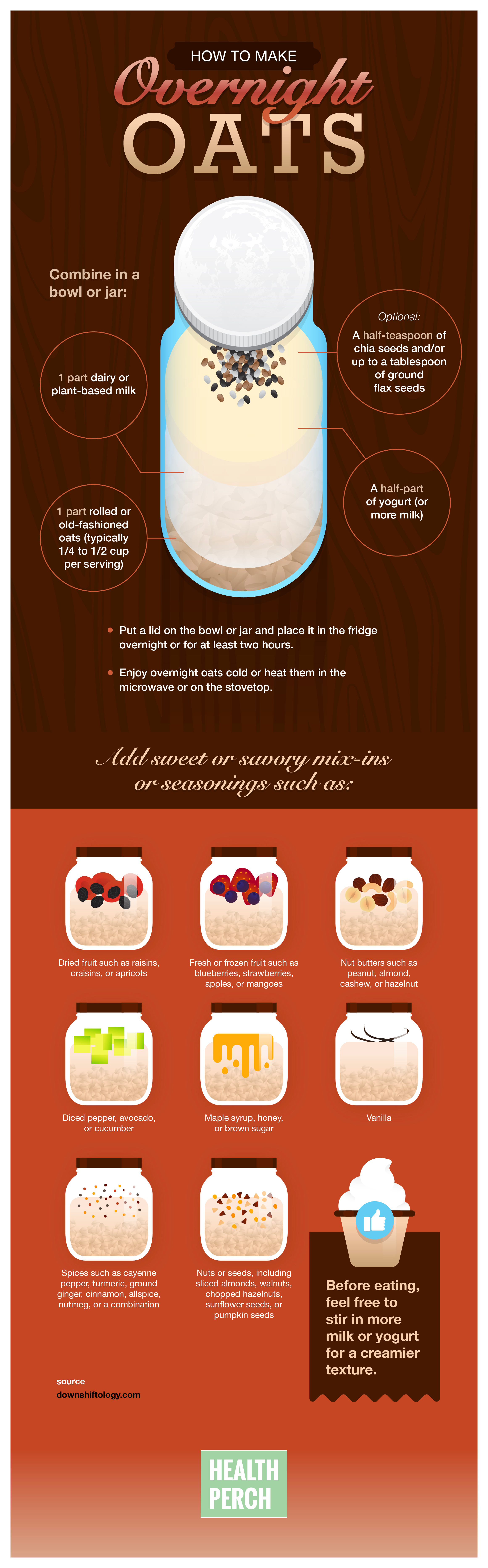 HOW TO MAKE
Overnight
OATS

Combine in a bowl or jar:

1 part dairy or plant-based milk

1 part rolled or old-fashioned oats (typically 1/4 to 1/2 cup per serving)

Optional:
A half-teaspoon of chia seeds and/or up to a tablespoon of ground flax seeds

A half-part of yogurt (or more milk)

• Put a lid on the bowl or jar and place it in the fridge overnight or for at least two hours.

• Enjoy overnight oats cold or heat them in the microwave or on the stovetop.

Add sweet or savory mix-ins or seasonings such as:

Dried fruit such as raisins, craisins, or apricots

Fresh or frozen fruit such as blueberries, strawberries, apples, or mangoes

Nut butters such as peanut, almond, cashew, or hazelnut

Diced pepper, avocado, or cucumber

Maple syrup, honey, or brown sugar

Vanilla

Spices such as cayenne pepper, turmeric, ground ginger, cinnamon, allspice, nutmeg, or a combination

Nuts or seeds, including sliced almonds, walnuts, chopped hazelnuts, sunflower seeds, or pumpkin seeds

Before eating, feel free to stir in more milk or yogurt for a creamier texture.

source
downshiftology.com

HEALTH PERCH